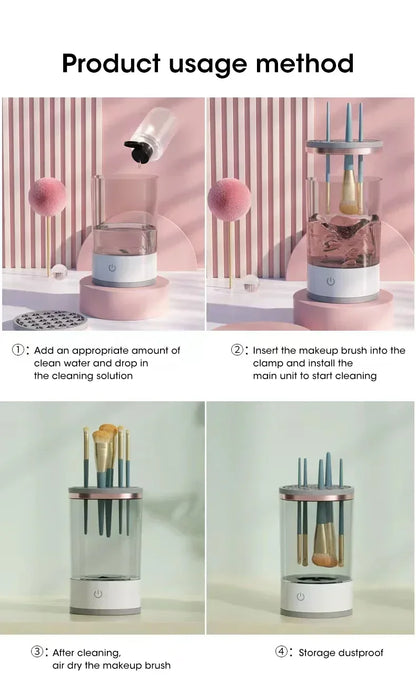 Product usage method

①: Add an appropriate amount of clean water and drop in the cleaning solution

②: Insert the makeup brush into the clamp and install the main unit to start cleaning

③: After cleaning, air dry the makeup brush

④: Storage dustproof