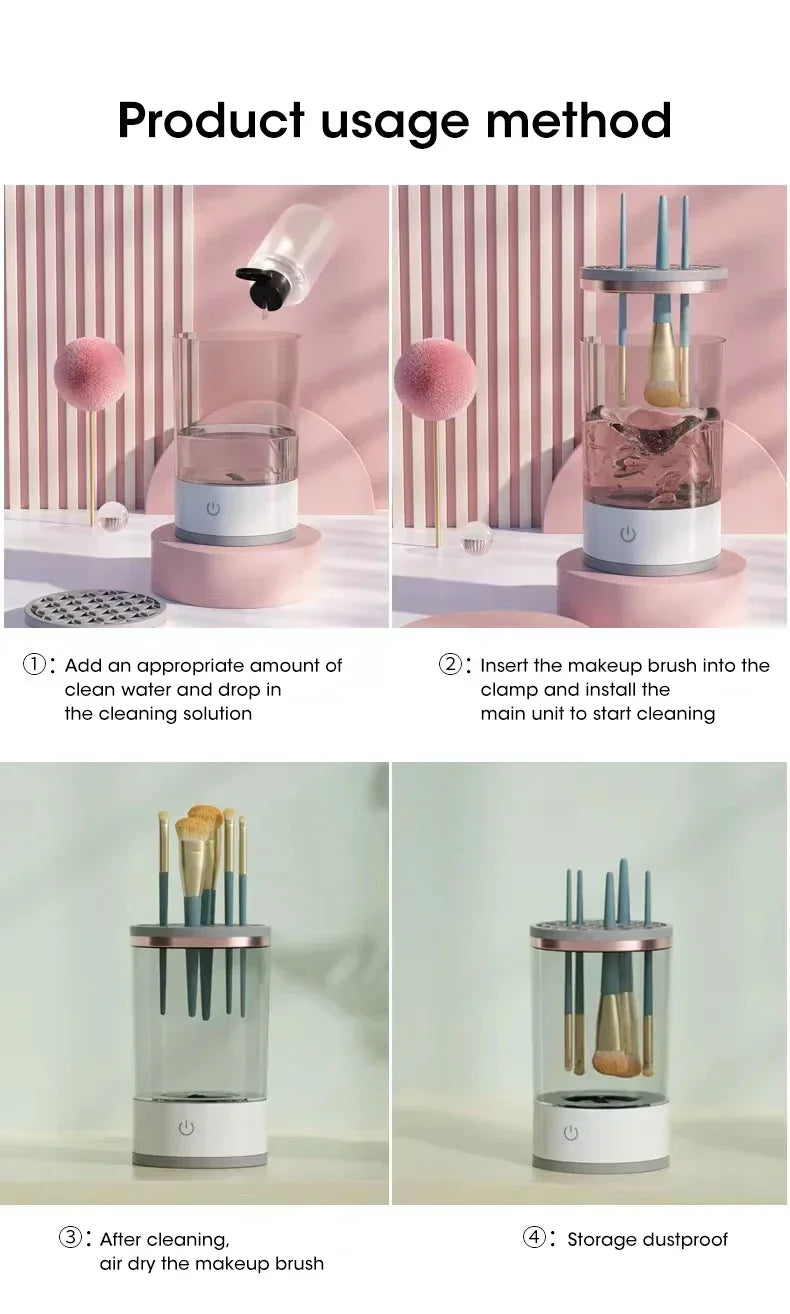 Product usage method

①: Add an appropriate amount of clean water and drop in the cleaning solution

②: Insert the makeup brush into the clamp and install the main unit to start cleaning

③: After cleaning, air dry the makeup brush

④: Storage dustproof